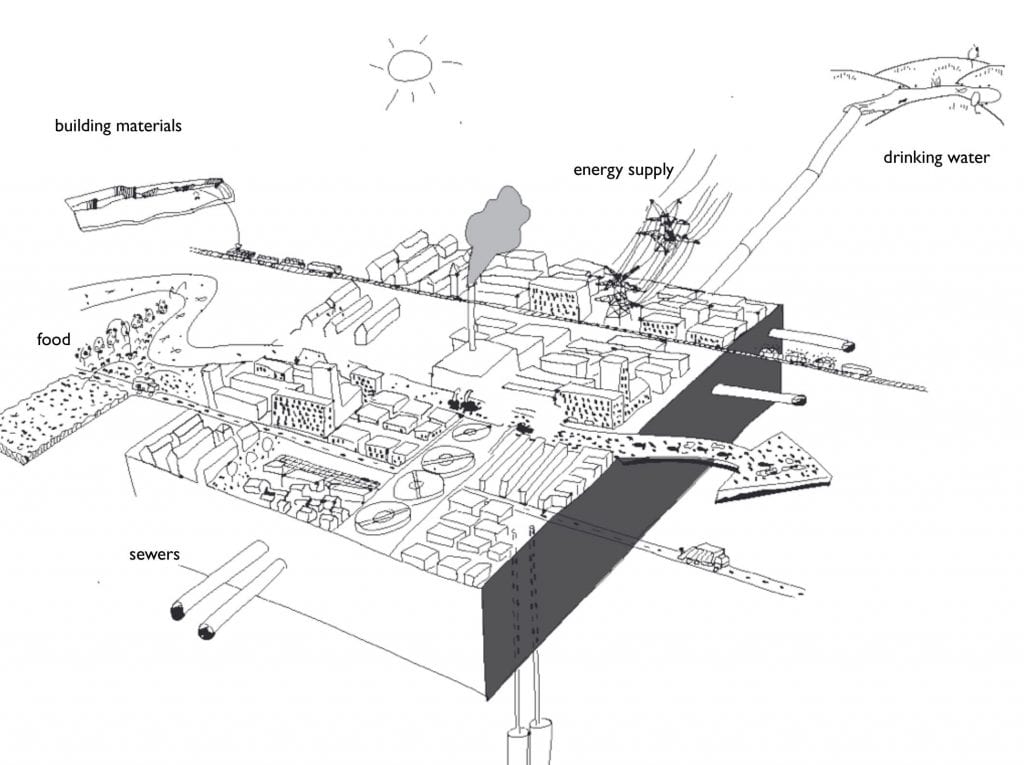 building materials

energy supply

drinking water

food

sewers